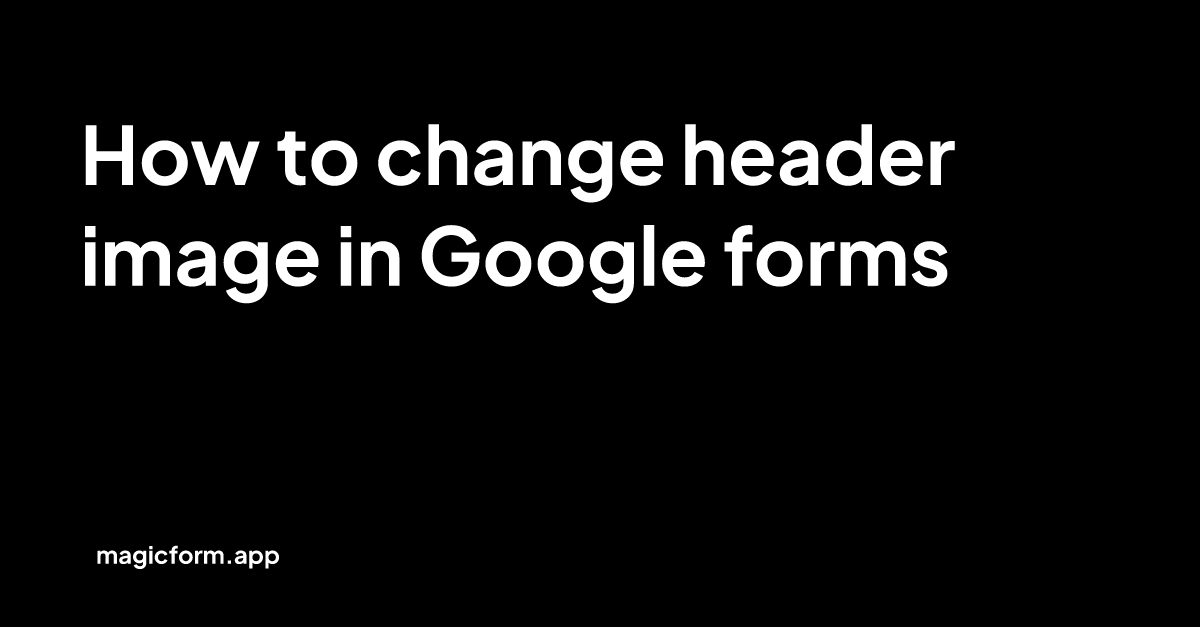 How to change header image in Google forms

magicform.app