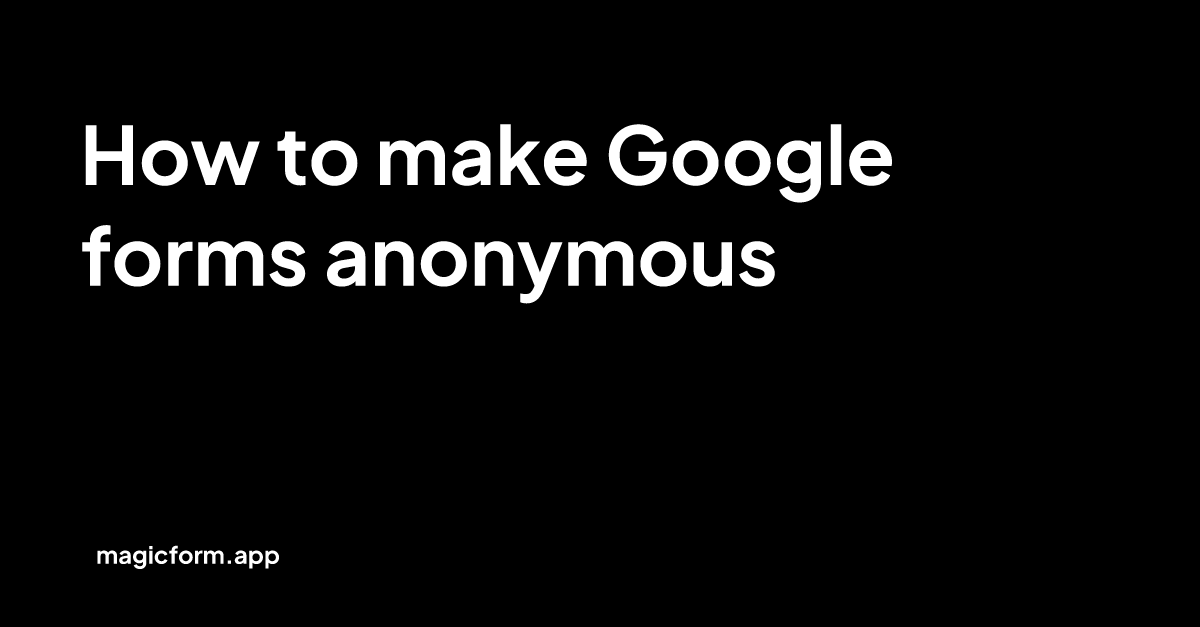 How to make Google forms anonymous

magicform.app